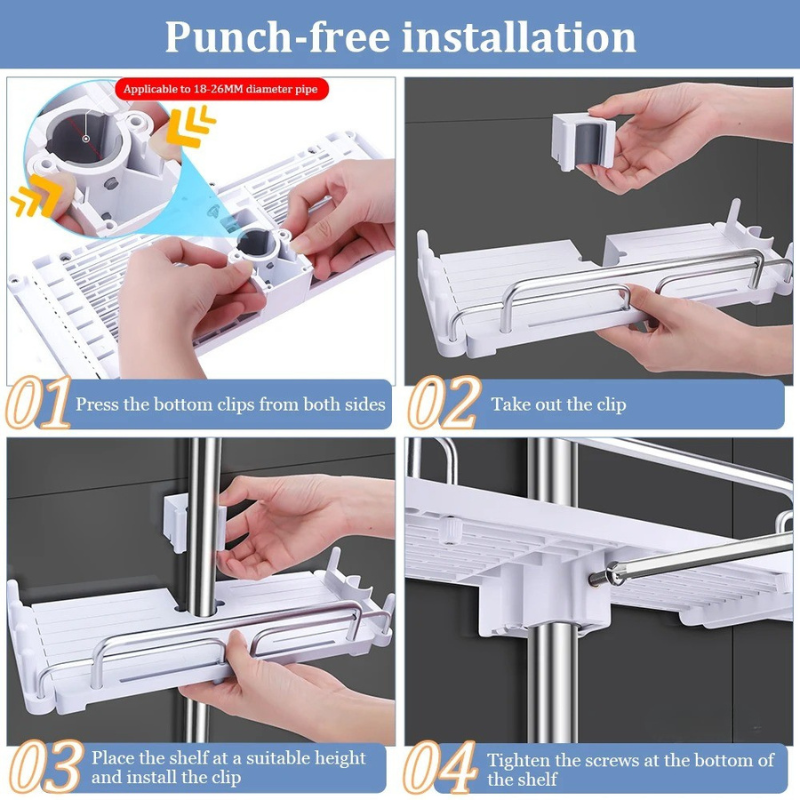 Punch-free installation

Applicable to 18-26MM diameter pipe

01 Press the bottom clips from both sides

02 Take out the clip

03 Place the shelf at a suitable height and install the clip

04 Tighten the screws at the bottom of the shelf