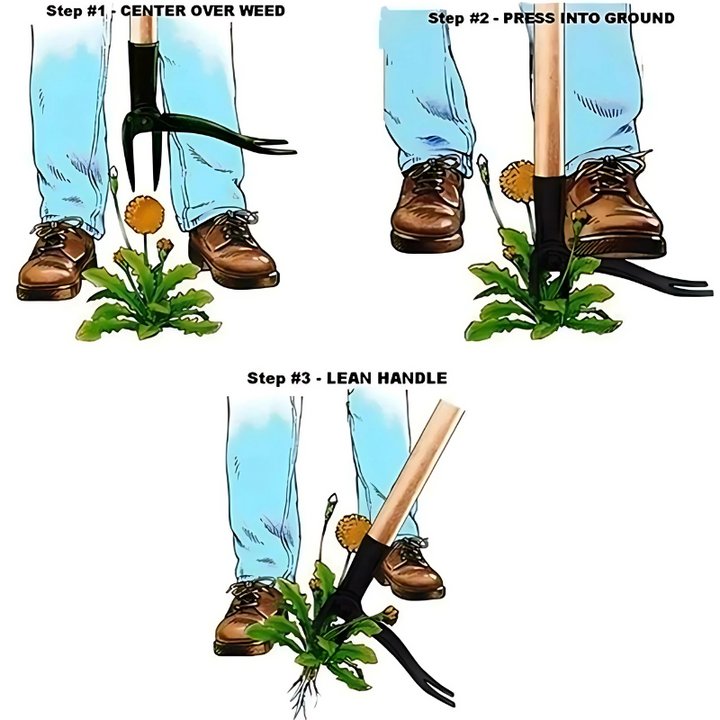 Step #1 - CENTER OVER WEED

Step #2 - PRESS INTO GROUND

Step #3 - LEAN HANDLE